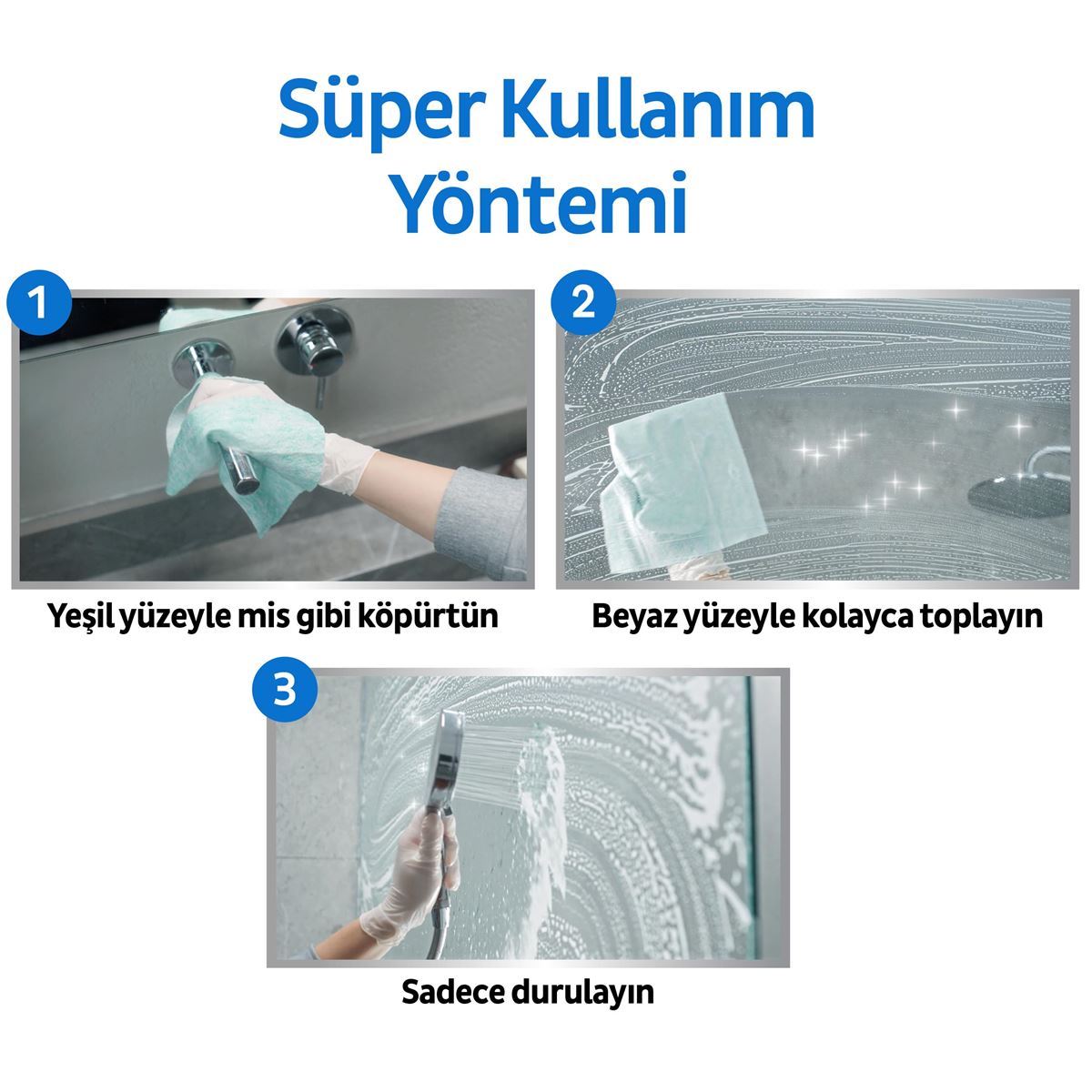 Süper Kullanım Yöntemi

1

Yeşil yüzeyle mis gibi köpürtün

2

Beyaz yüzeyle kolayca toplayın

3

Sadece durulayın