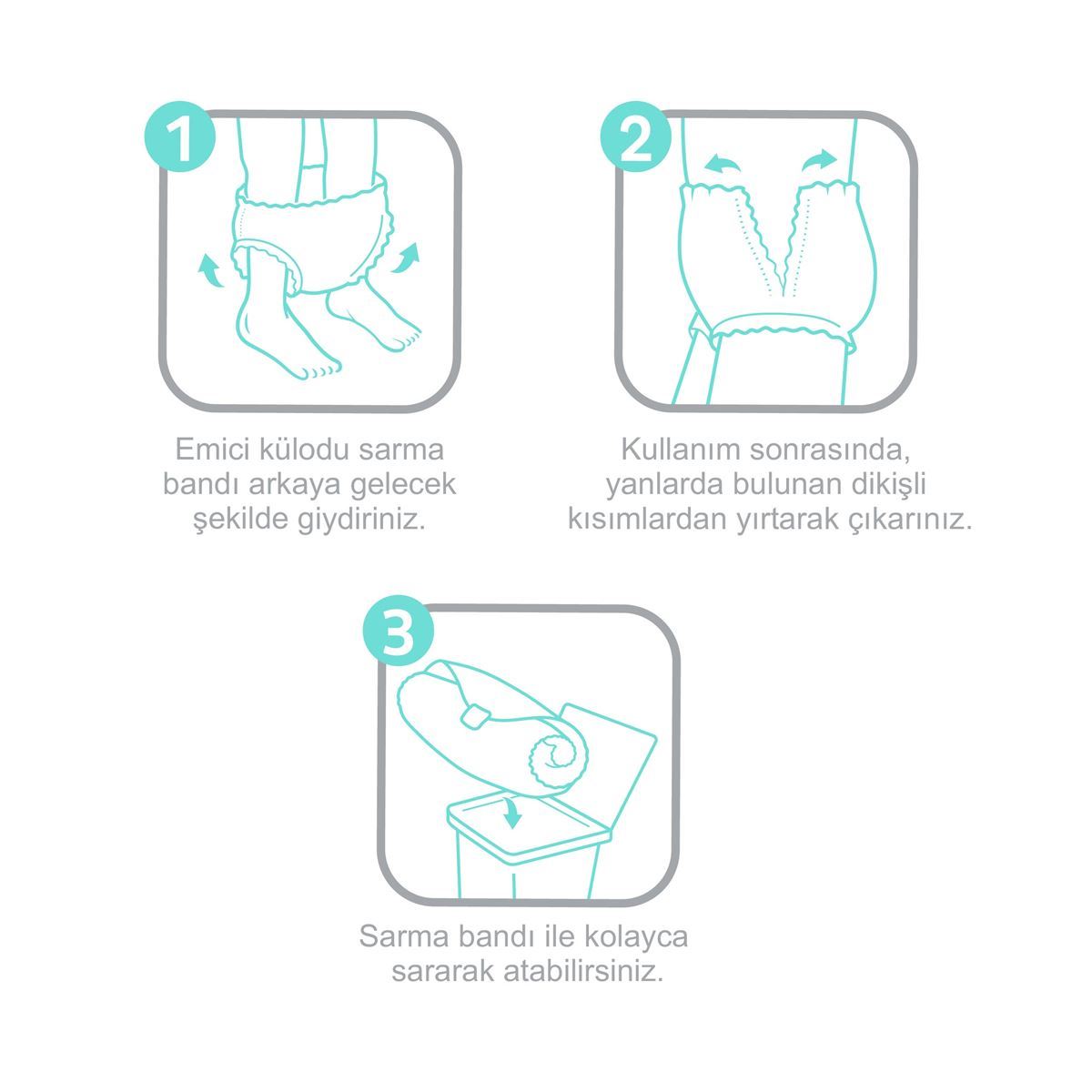 1

Emici külodu sarma bandı arkaya gelecek şekilde giydiriniz.

2

Kullanım sonrasında, yanlarda bulunan dikişli kısımlardan yırtarak çıkarınız.

3

Sarma bandı ile kolayca sararak atabilirsiniz.