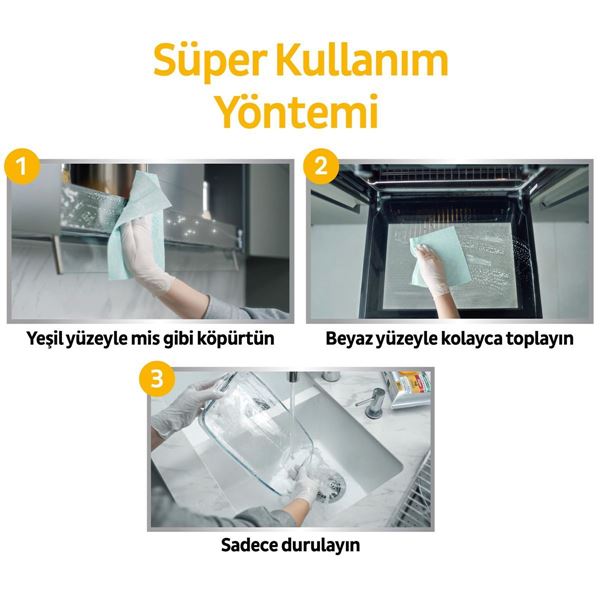 Süper Kullanım Yöntemi

1

Yeşil yüzeyle mis gibi köpürtün

2

Beyaz yüzeyle kolayca toplayın

3

Sadece durulayın