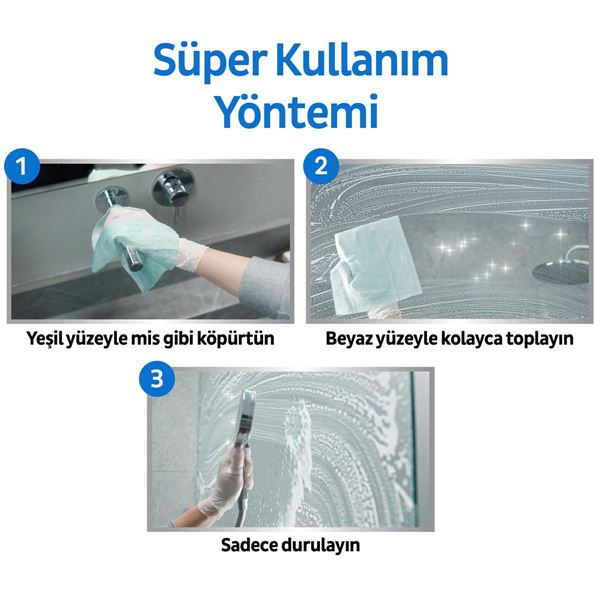 Süper Kullanım Yöntemi

1

Yeşil yüzeyle mis gibi köpürtün

2

Beyaz yüzeyle kolayca toplayın

3

Sadece durulayın