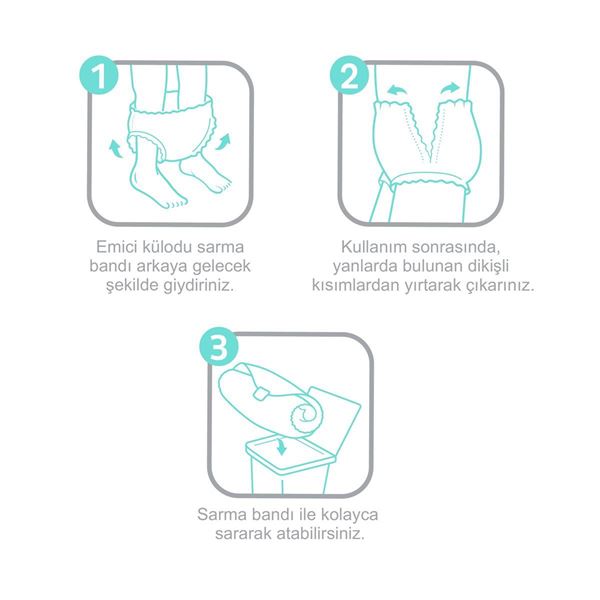 1

Emici külodu sarma bandı arkaya gelecek şekilde giydiriniz.

2

Kullanım sonrasında, yanlarda bulunan dikişli kısımlardan yırtarak çıkarınız.

3

Sarma bandı ile kolayca sararak atabilirsiniz.